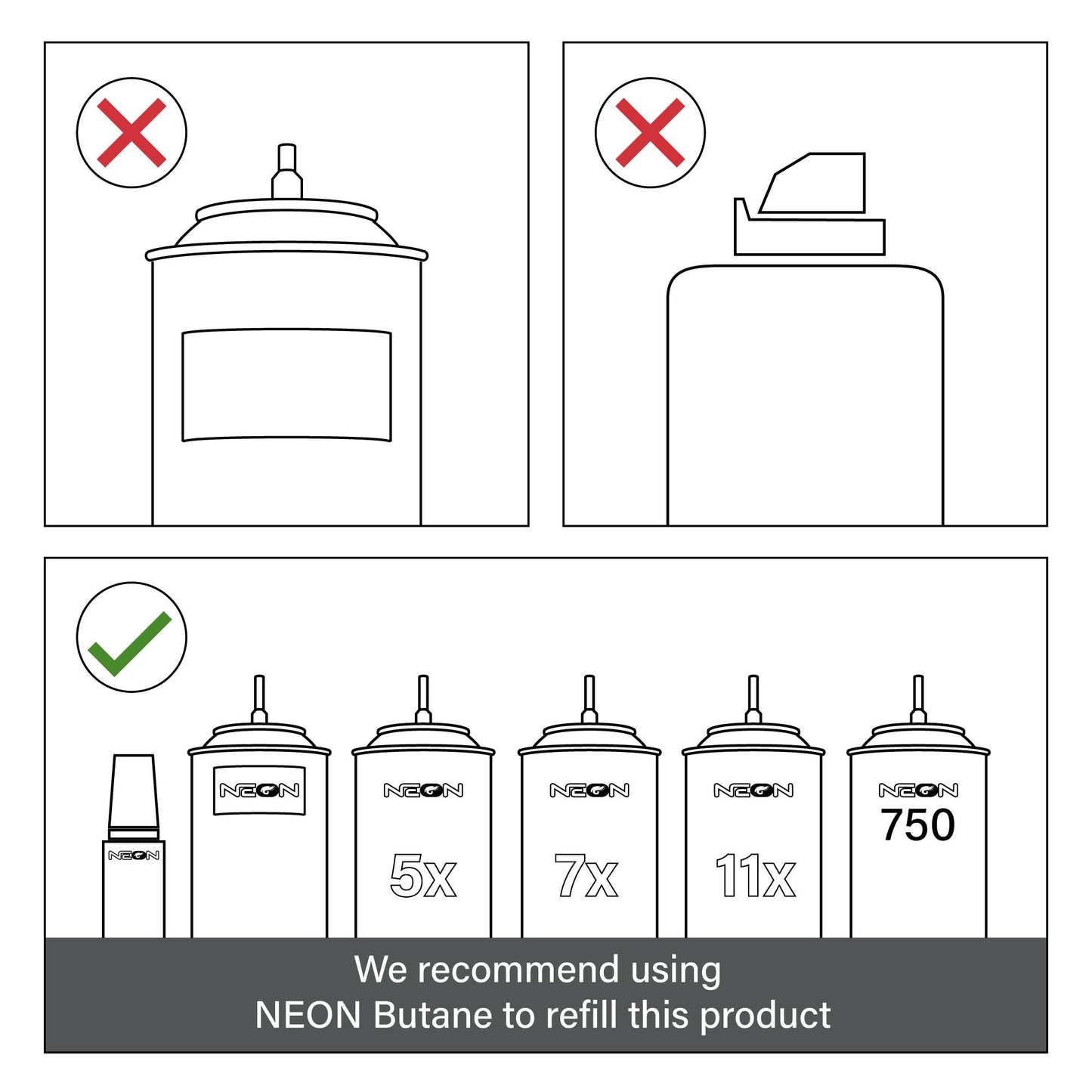 NEON

NEON

NEON
5x

NEON
7x

NEON
11x

NEON
750

We recommend using
NEON Butane to refill this product